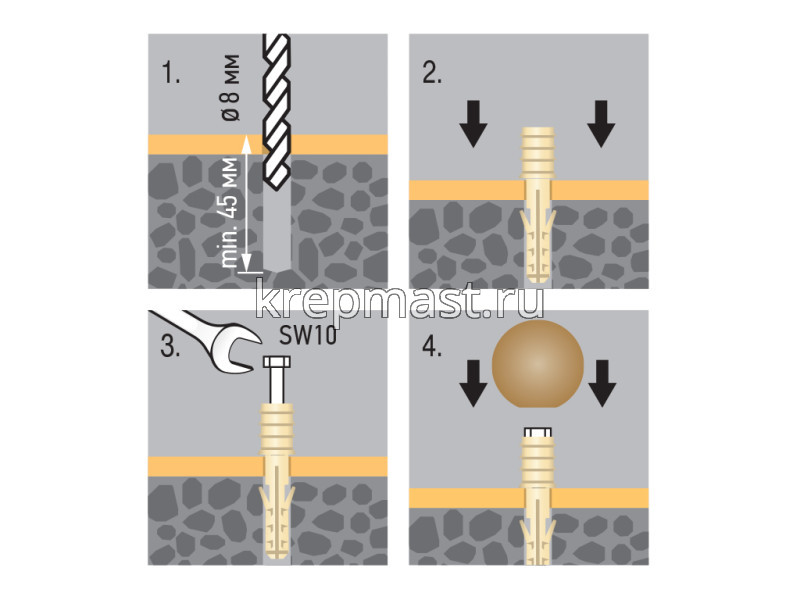 1.

ø 8 мм

min. 45 мм

2.

krepmast.ru

3.

SW10

4.